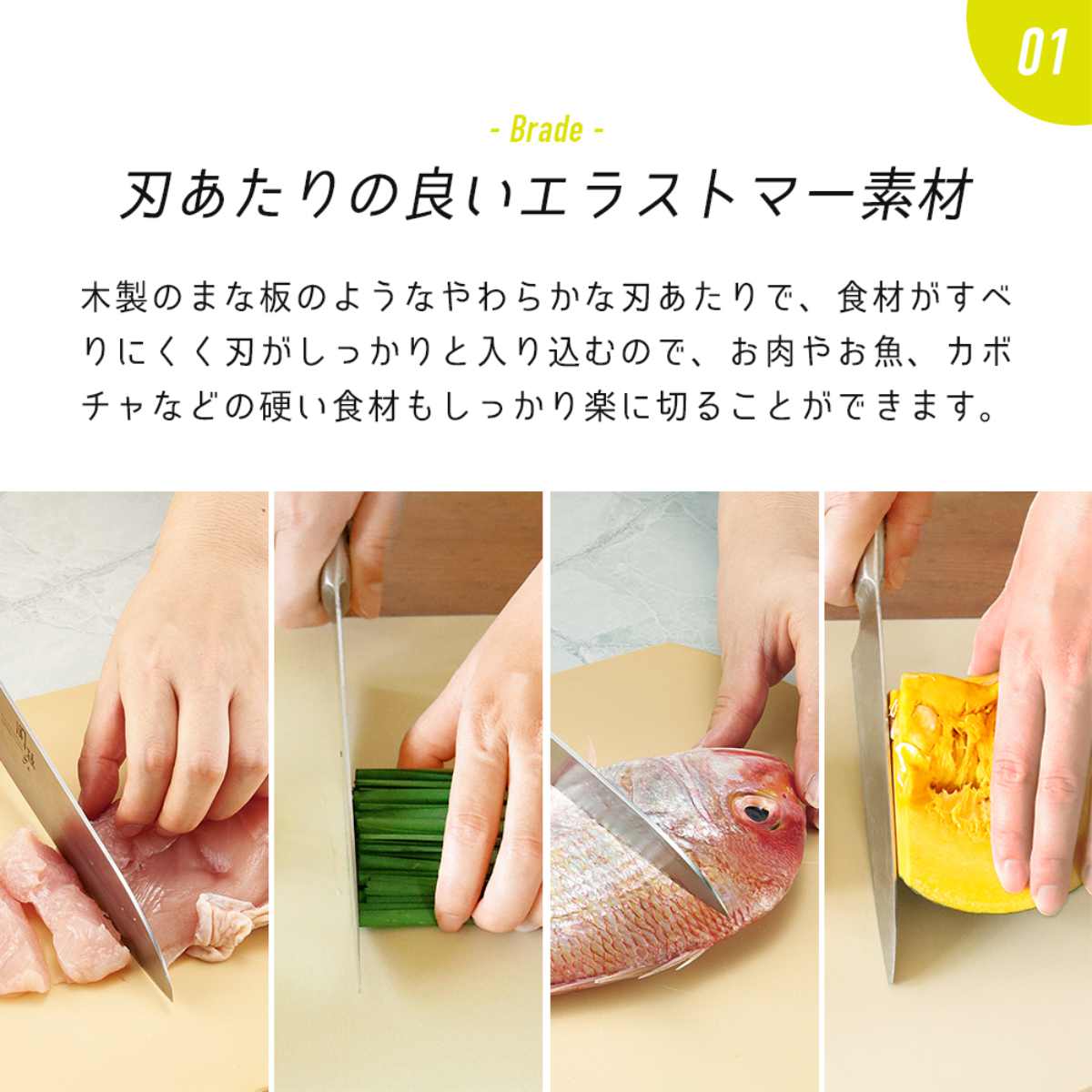 01

- Brade -

刃あたりの良いエラストマー素材

木製のまな板のようなやわらかな刃あたりで、食材がすべりにくく刃がしっかりと入り込むので、お肉やお魚、カボチャなどの硬い食材もしっかり楽に切ることができます。